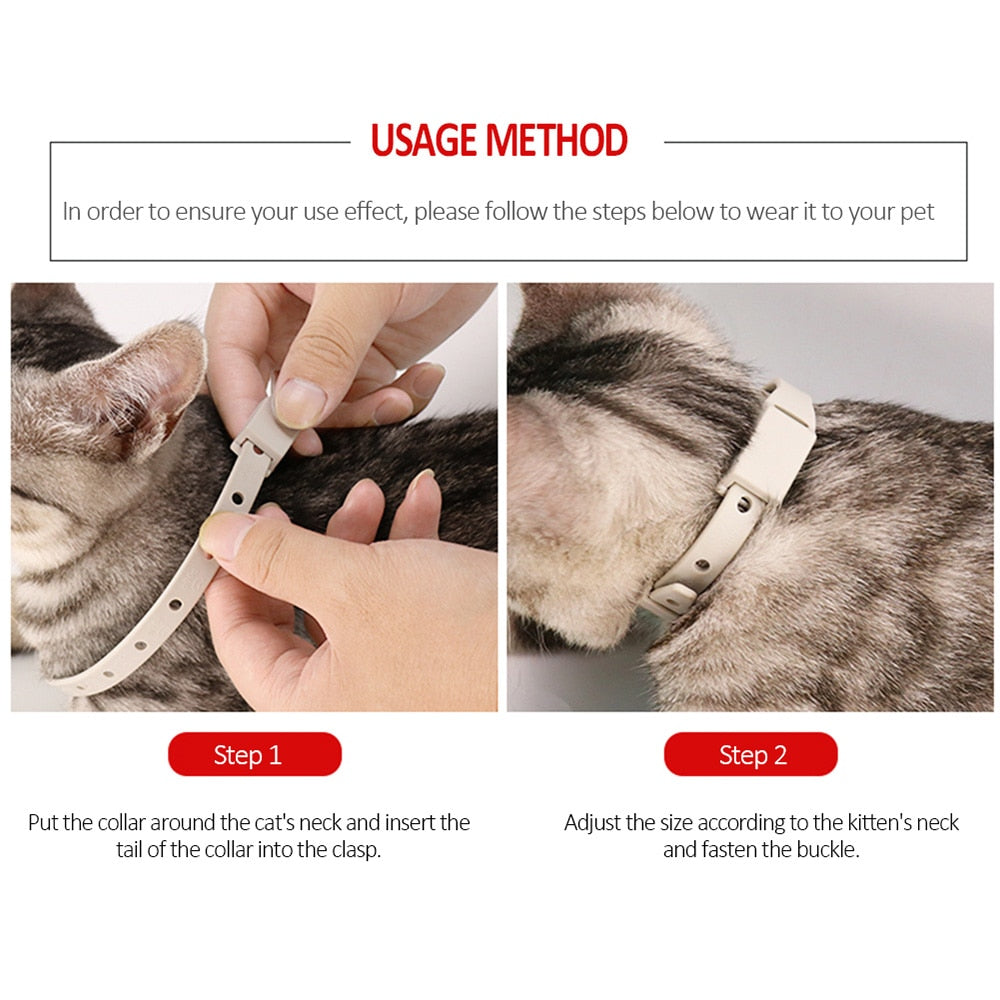 USAGE METHOD

In order to ensure your use effect, please follow the steps below to wear it to your pet

Step 1

Put the collar around the cat's neck and insert the tail of the collar into the clasp.

Step 2

Adjust the size according to the kitten's neck and fasten the buckle.